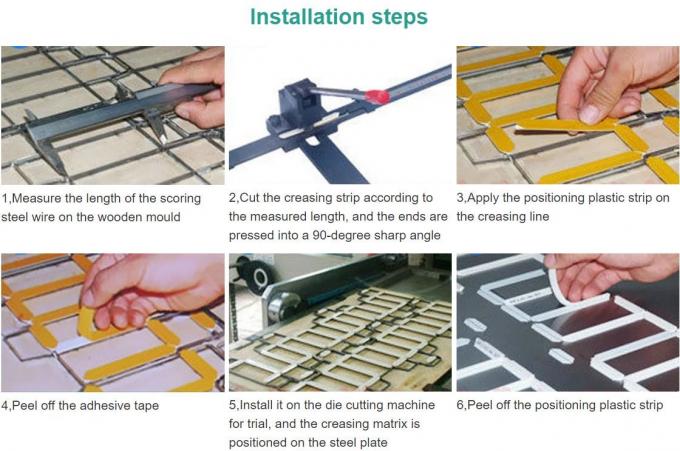 Installation steps

1,Measure the length of the scoring steel wire on the wooden mould

2,Cut the creasing strip according to the measured length, and the ends are pressed into a 90-degree sharp angle

3,Apply the positioning plastic strip on the creasing line

4,Peel off the adhesive tape

5,Install it on the die cutting machine for trial, and the creasing matrix is positioned on the steel plate

6,Peel off the positioning plastic strip